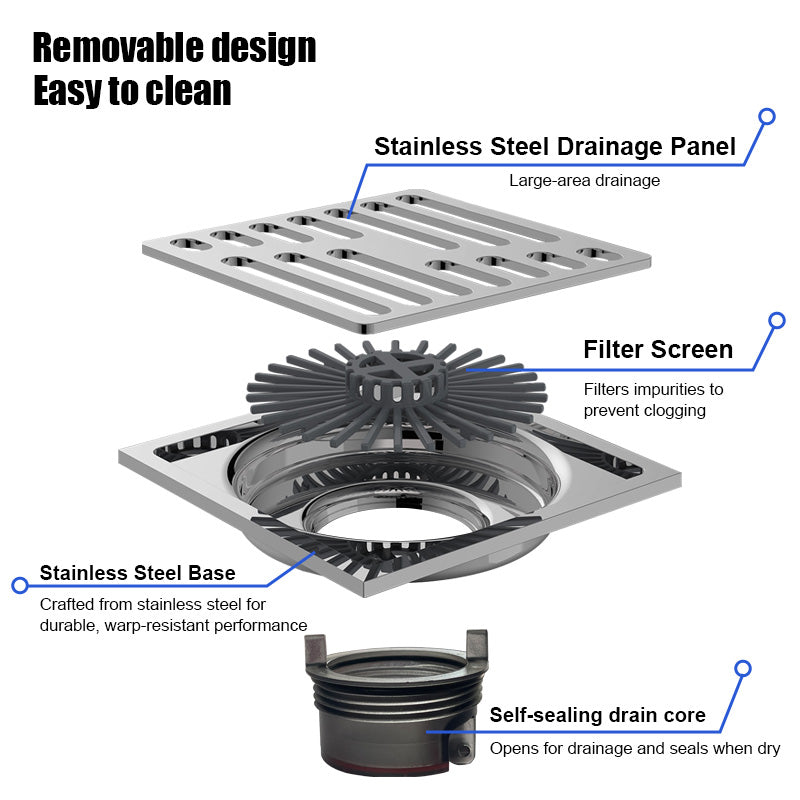 Removable design
Easy to clean

Stainless Steel Drainage Panel
Large-area drainage

Filter Screen
Filters impurities to prevent clogging

Stainless Steel Base
Crafted from stainless steel for durable, warp-resistant performance

Self-sealing drain core
Opens for drainage and seals when dry