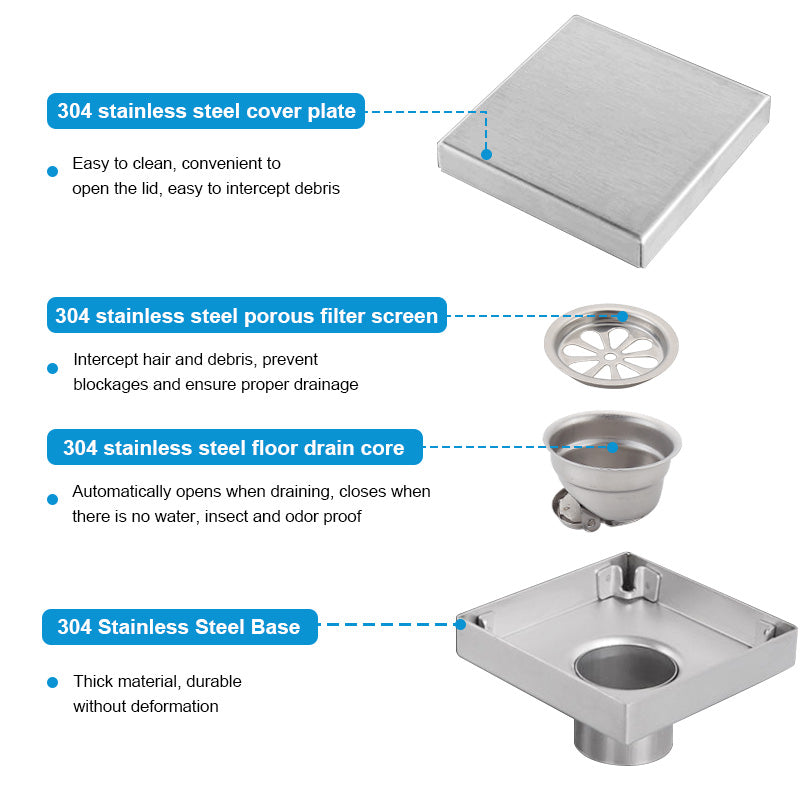 304 stainless steel cover plate

Easy to clean, convenient to open the lid, easy to intercept debris

304 stainless steel porous filter screen

Intercept hair and debris, prevent blockages and ensure proper drainage

304 stainless steel floor drain core

Automatically opens when draining, closes when there is no water, insect and odor proof

304 Stainless Steel Base

Thick material, durable without deformation