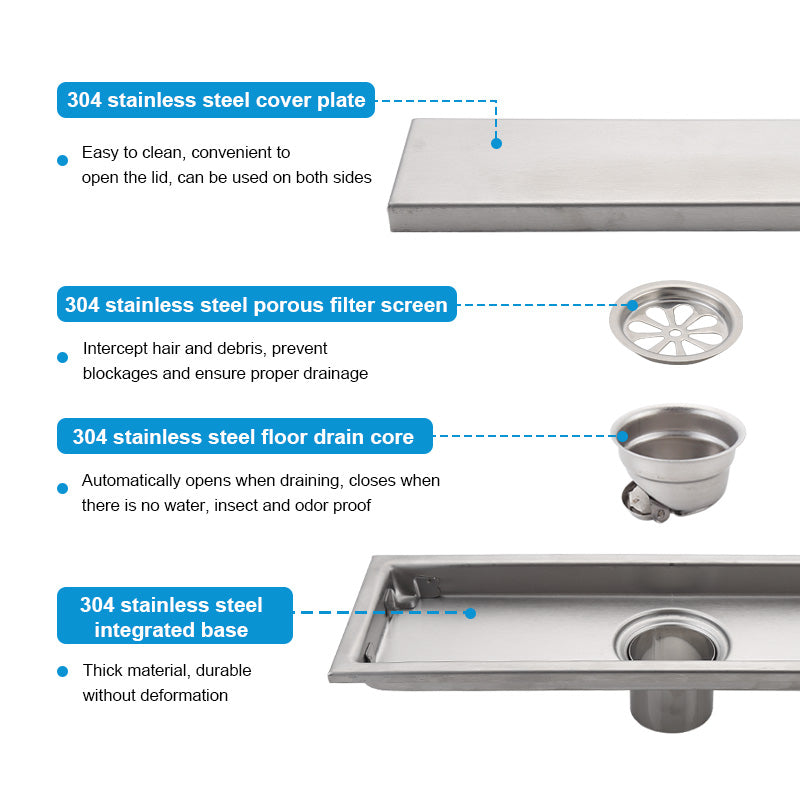 304 stainless steel cover plate

Easy to clean, convenient to open the lid, can be used on both sides

304 stainless steel porous filter screen

Intercept hair and debris, prevent blockages and ensure proper drainage

304 stainless steel floor drain core

Automatically opens when draining, closes when there is no water, insect and odor proof

304 stainless steel integrated base

Thick material, durable without deformation